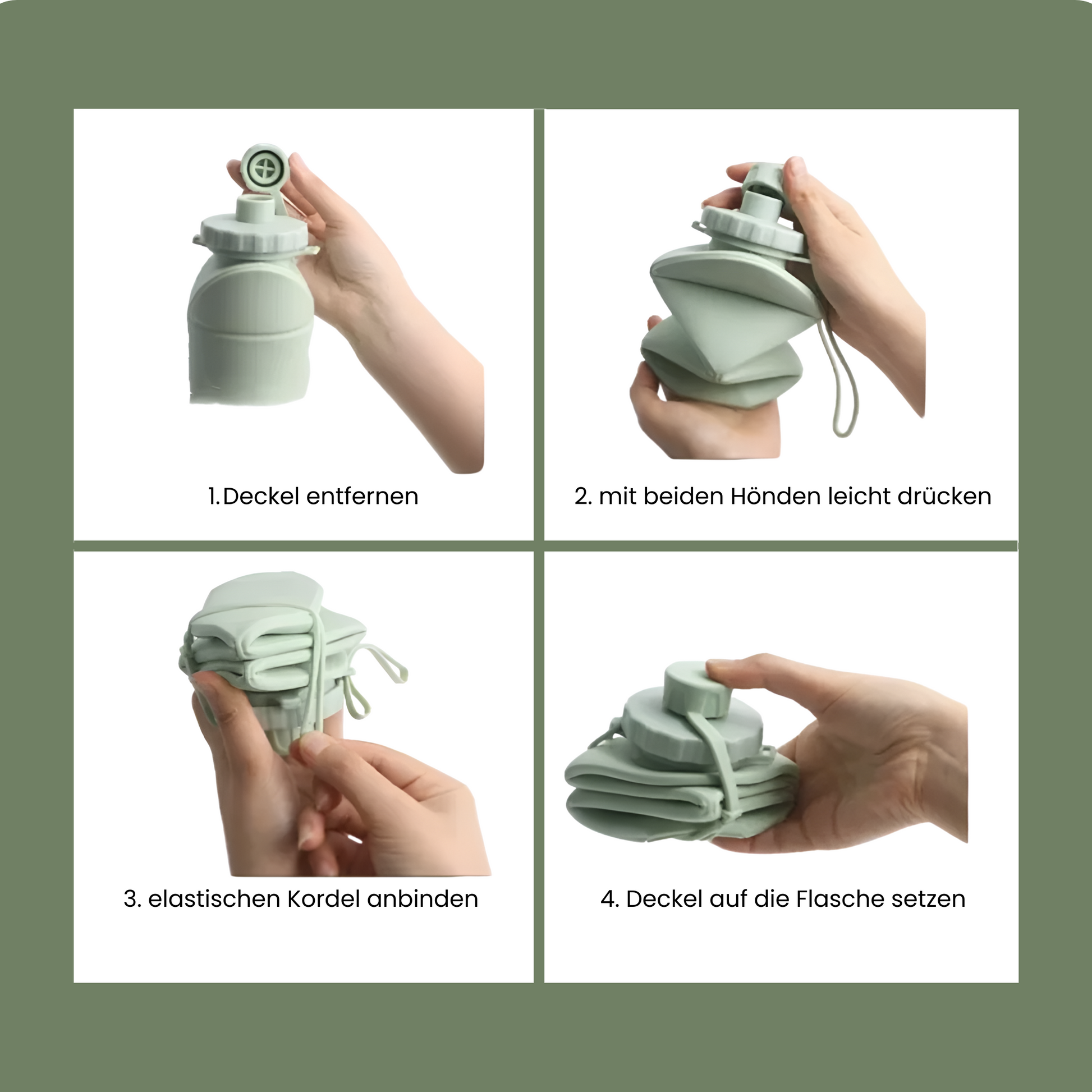 1.Deckel entfernen

2. mit beiden Hönden leicht drücken

3. elastischen Kordel anbinden

4. Deckel auf die Flasche setzen